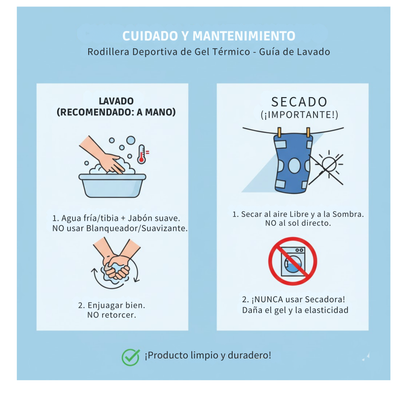 CUIDADO Y MANTENIMIENTO
Rodillera Deportiva de Gel Térmico - Guía de Lavado

LAVADO
(RECOMENDADO: A MANO)

1. Agua fría/tibia + Jabón suave.
NO usar Blanqueador/Suavizante.

2. Enjuagar bien.
NO retorcer.

SECADO
(¡IMPORTANTE!)

1. Secar al aire Libre y a la Sombra.
NO al sol directo.

2. ¡NUNCA usar Secadora!
Daña el gel y la elasticidad

¡Producto limpio y duradero!